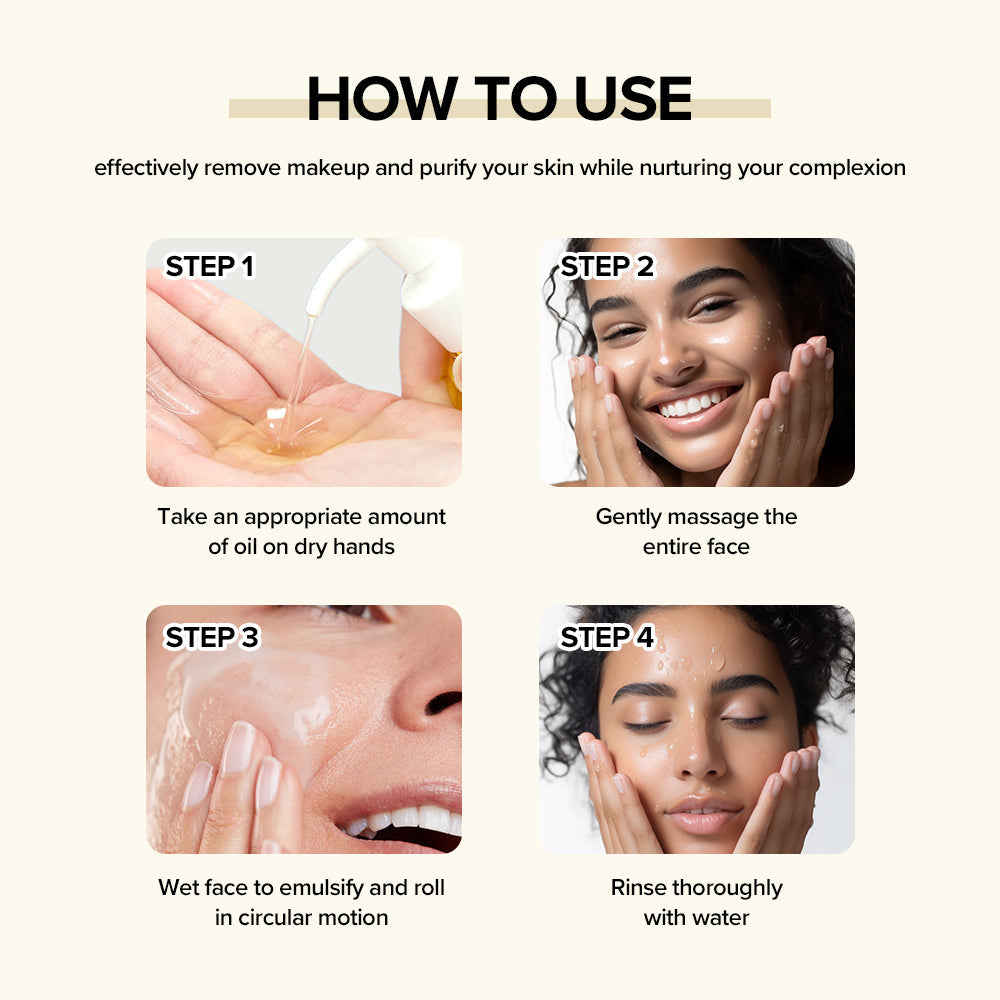 HOW TO USE

effectively remove makeup and purify your skin while nurturing your complexion

STEP 1

Take an appropriate amount of oil on dry hands

STEP 2

Gently massage the entire face

STEP 3

Wet face to emulsify and roll in circular motion

STEP 4

Rinse thoroughly with water